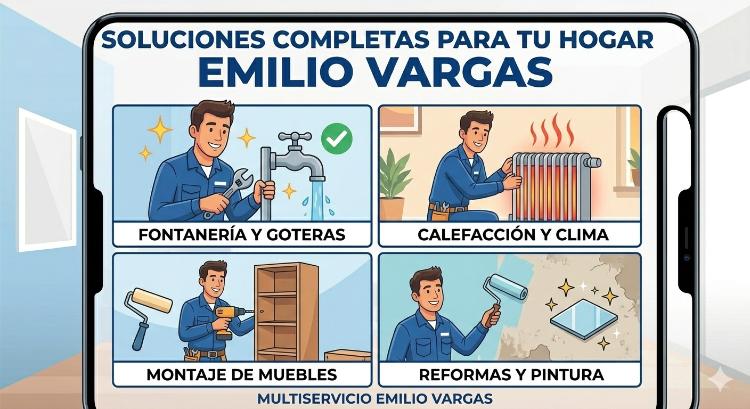 SOLUCIONES COMPLETAS PARA TU HOGAR
EMILIO VARGAS

FONTANERÍA Y GOTERAS

CALEFACCIÓN Y CLIMA

MONTAJE DE MUEBLES

REFORMAS Y PINTURA

MULTISERVICIO EMILIO VARGAS